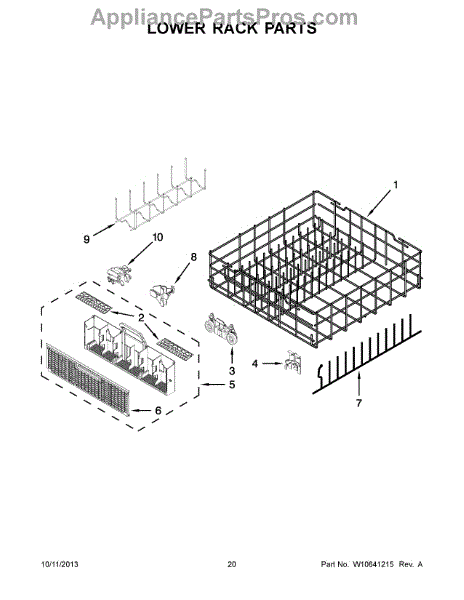 AppliancePartsPros.com
LOWER RACK PARTS

1
9
10
8
2
3
4
5
6
7

10/11/2013
20
Part No. W10641215 Rev. A