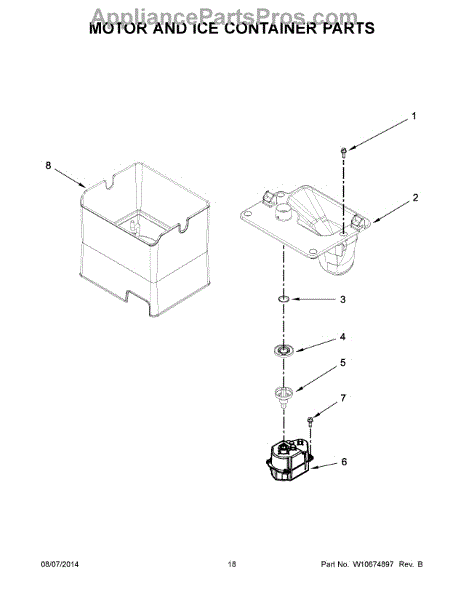 AppliancePartsPros.com
MOTOR AND ICE CONTAINER PARTS

1
8
2
3
4
5
7
6

08/07/2014
18
Part No. W10674897 Rev. B