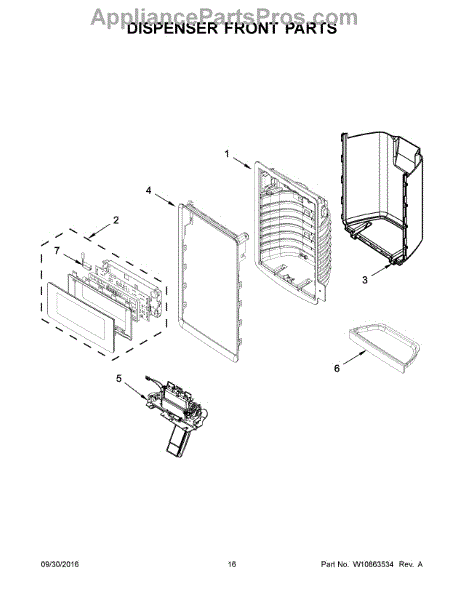 AppliancePartsPros.com
DISPENSER FRONT PARTS

1
4
2
7
3
6
5

09/30/2016
16
Part No. W10863534 Rev. A