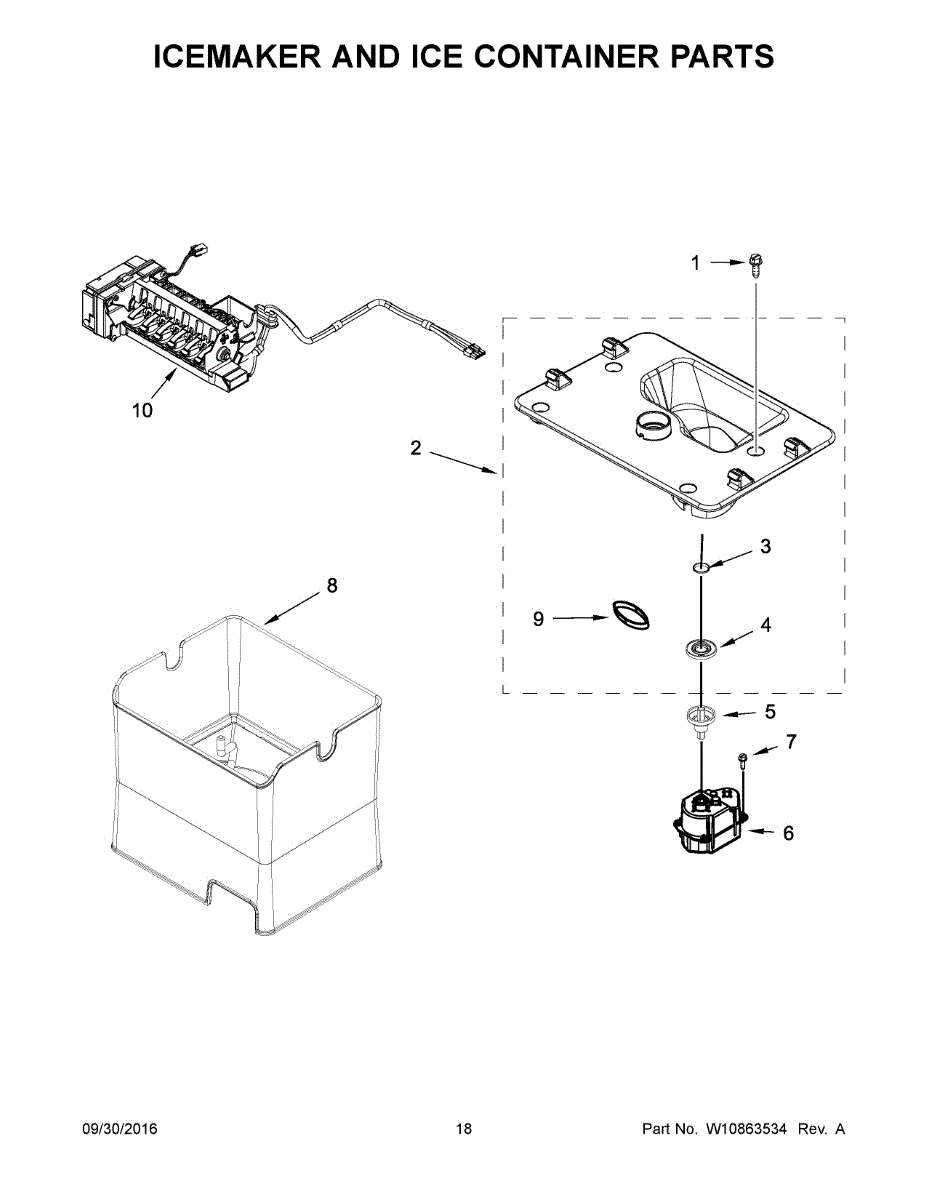 ICEMAKER AND ICE CONTAINER PARTS

1

10

2

3

8

9

4

5

7

6

09/30/2016

18

Part No. W10863534 Rev. A