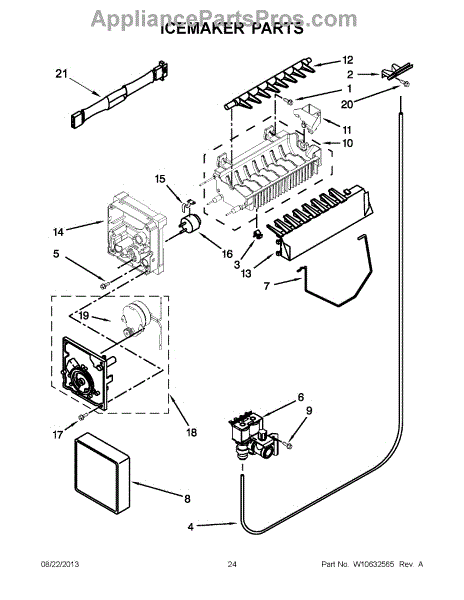 AppliancePartsPros.com
ICEMAKER PARTS

21
12
2
1
20
11
10
15
14
16
5
3
13
7
19
18
17
6
9
8
4

08/22/2013 24 Part No. W10632565 Rev. A