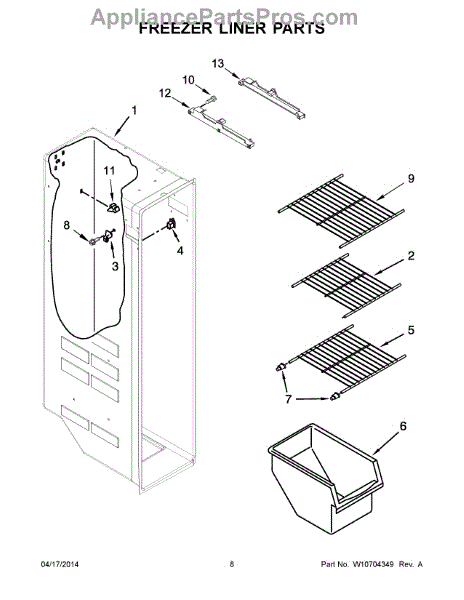 AppliancePartsPros.com
FREEZER LINER PARTS

13
10
12
1
11
8
3
4
9
2
5
7
6

04/17/2014

- 8 -

Part No. W10704349 Rev. A