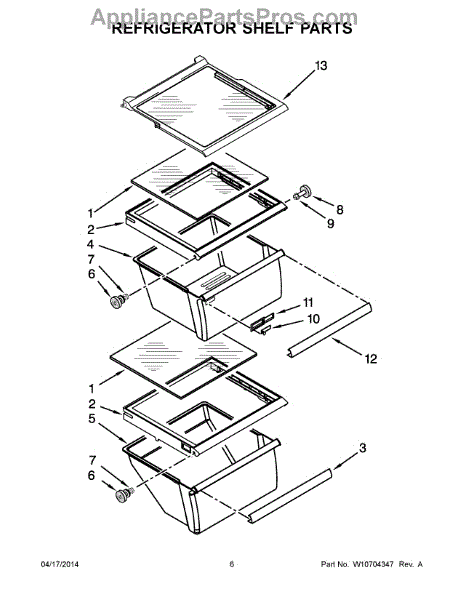 AppliancePartsPros.com
REFRIGERATOR SHELF PARTS

13
1
2
4
7
6
8
9
11
10
12
1
2
5
7
6
3

04/17/2014
6
Part No. W10704347 Rev. A