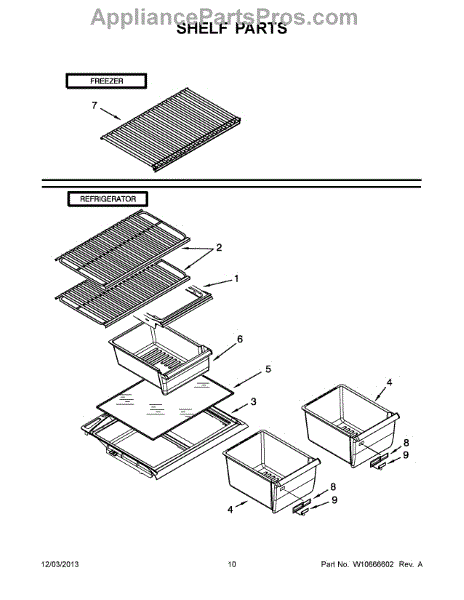 AppliancePartsPros.com
SHELF PARTS

FREEZER

7

REFRIGERATOR

2
1
6
5
3
4
8
9
8
9
4

12/03/2013 10 Part No. W10666602 Rev. A