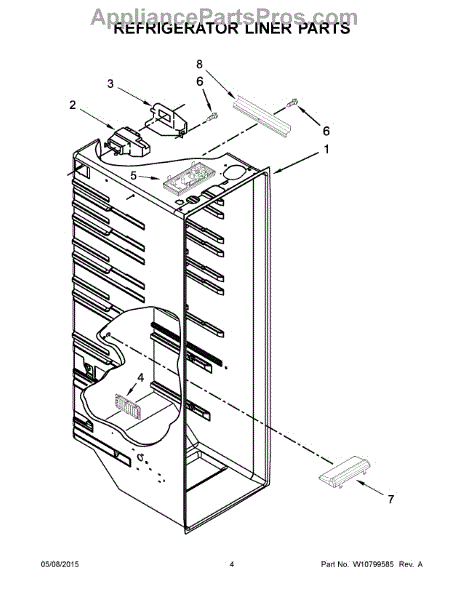 AppliancePartsPros.com
REFRIGERATOR LINER PARTS

8
3
6
2
6
1
5
4
7

05/08/2015
4
Part No. W10799585 Rev. A