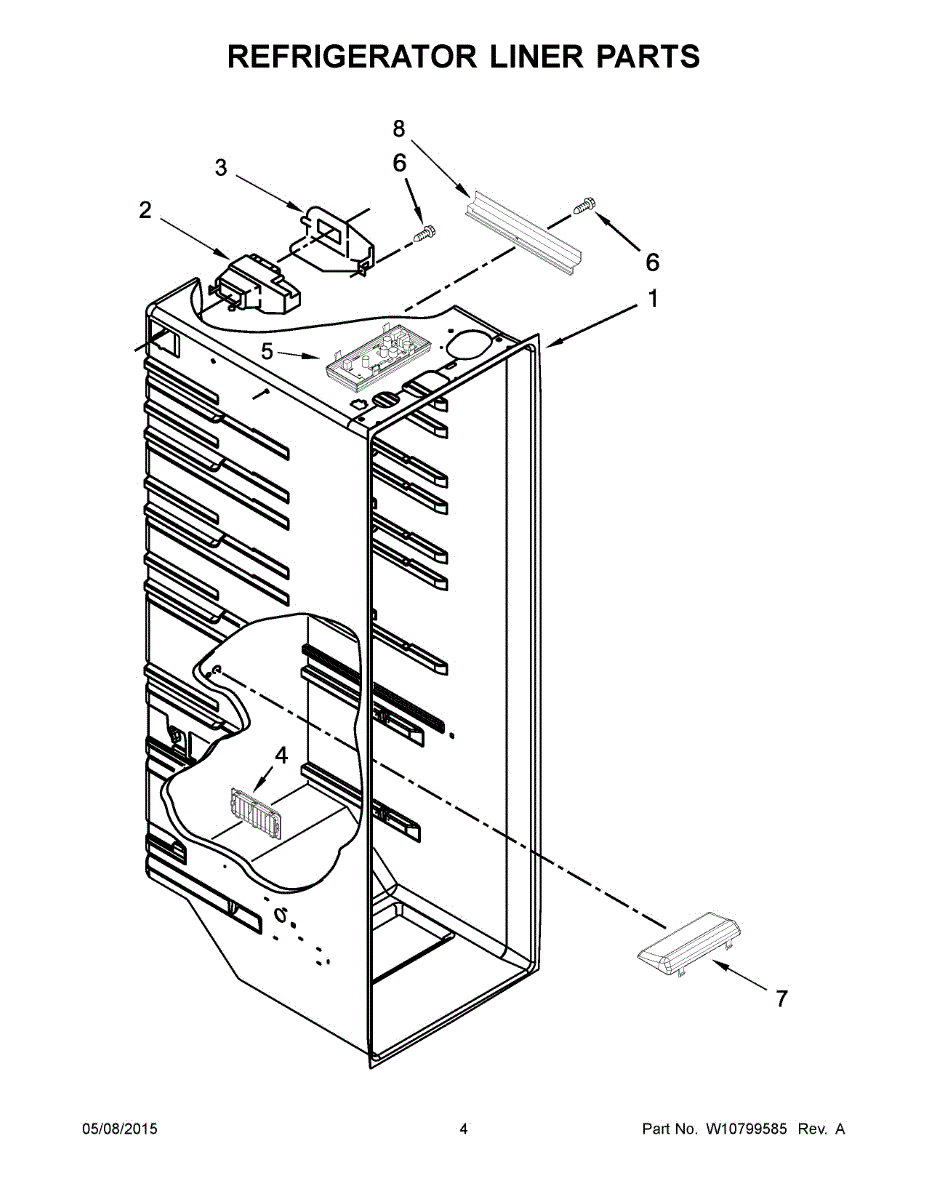 REFRIGERATOR LINER PARTS

8
3
6
2
6
1
5
4
7

05/08/2015
4
Part No. W10799585 Rev. A