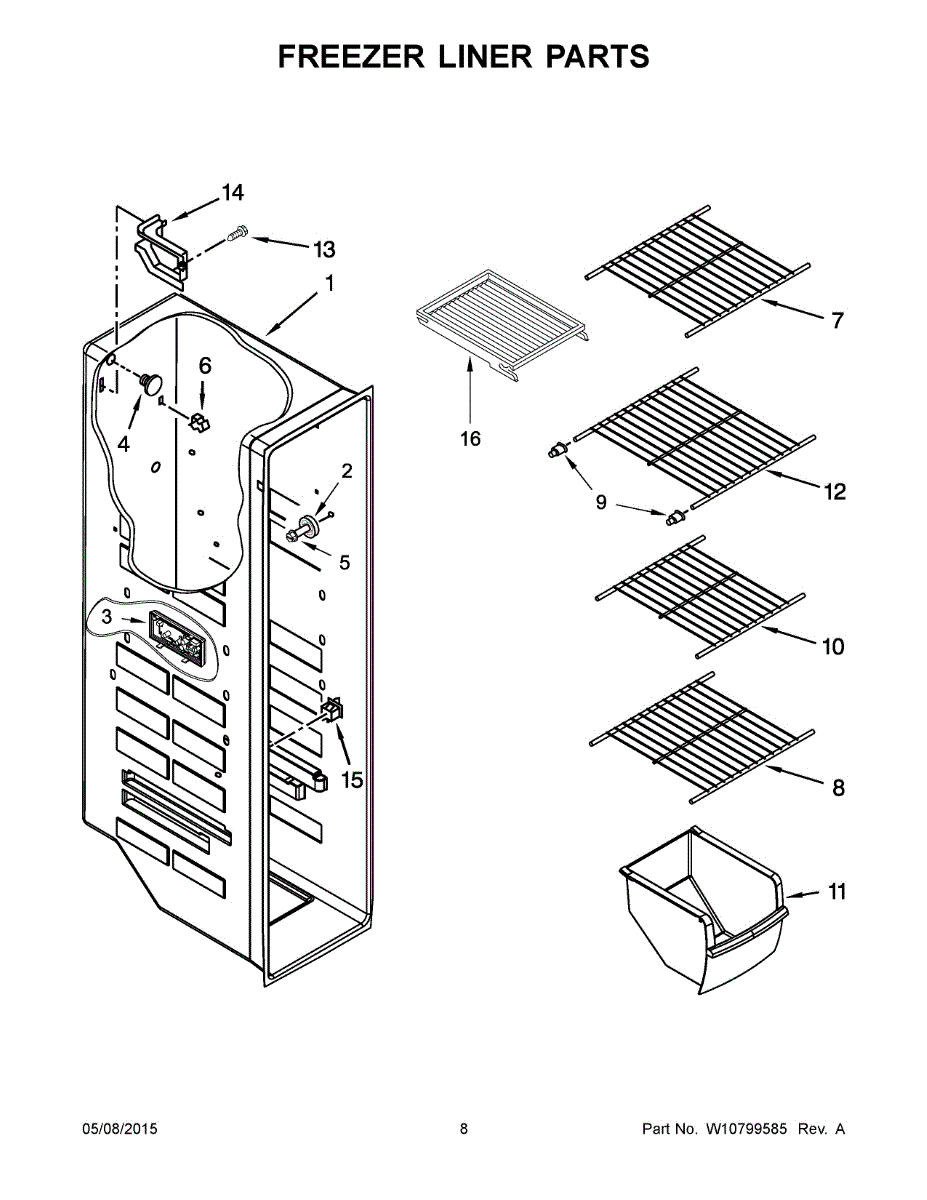 FREEZER LINER PARTS

14
13
1
6
4
2
5
3
15
16
7
9
12
10
8
11

05/08/2015

8

Part No. W10799585 Rev. A