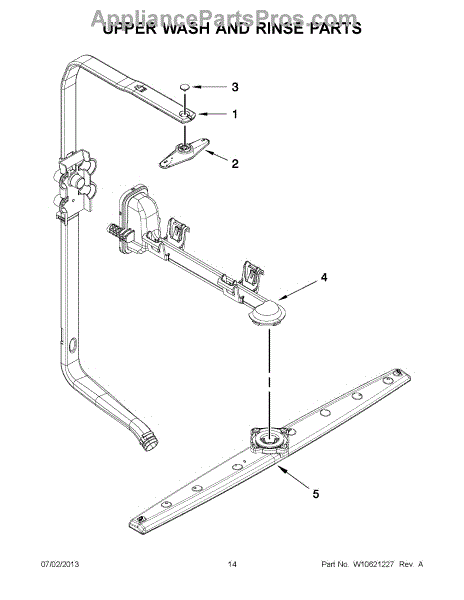 AppliancePartsPros.com

UPPER WASH AND RINSE PARTS

3

1

2

4

5

07/02/2013 14 Part No. W10621227 Rev. A