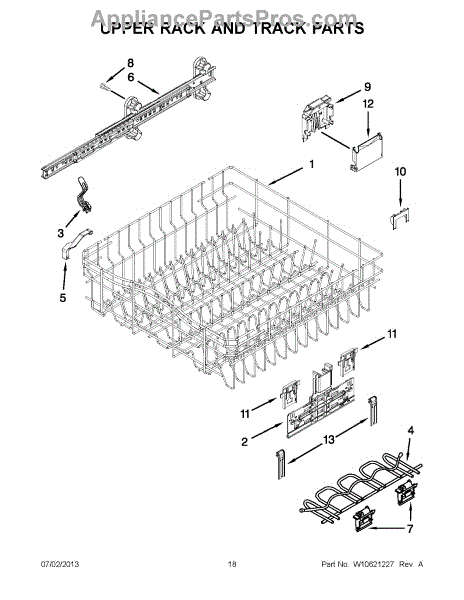 AppliancePartsPros.com
UPPER RACK AND TRACK PARTS

8
6
9
12
1
10
3
5
11
11
2
13
4
7

07/02/2013 18 Part No. W10621227 Rev. A