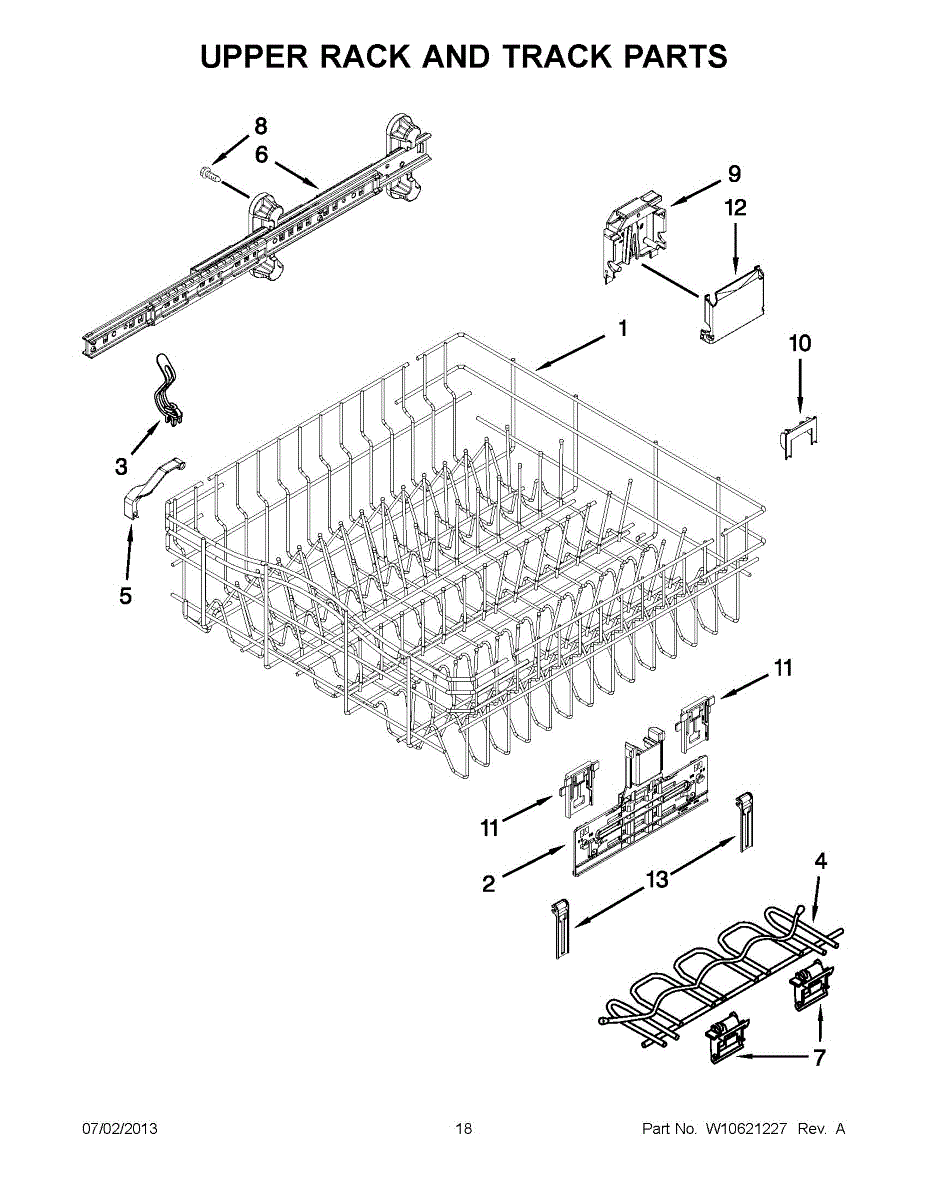 UPPER RACK AND TRACK PARTS

8
6
9
12
1
10
3
5
11
11
2
13
4
7

07/02/2013 18 Part No. W10621227 Rev. A