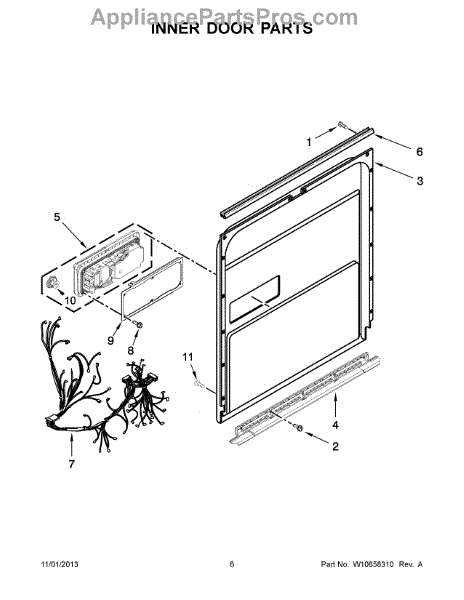 AppliancePartsPros.com
INNER DOOR PARTS

1
6
3
5
10
9
8
11
4
2
7

11/01/2013
6
Part No. W10656310 Rev. A