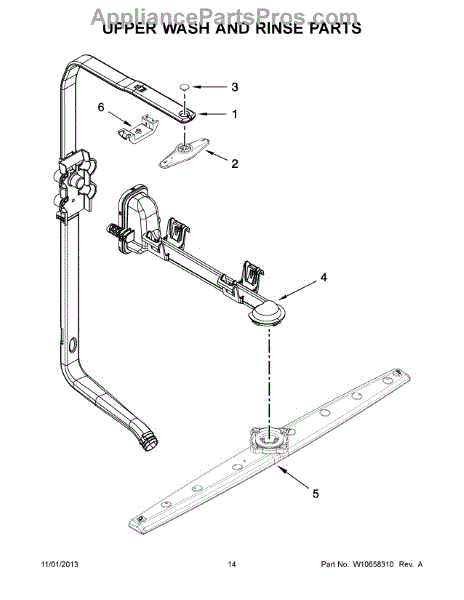 AppliancePartsPros.com
UPPER WASH AND RINSE PARTS

3
6
1
2
4
5

11/01/2013
14
Part No. W10656310 Rev. A