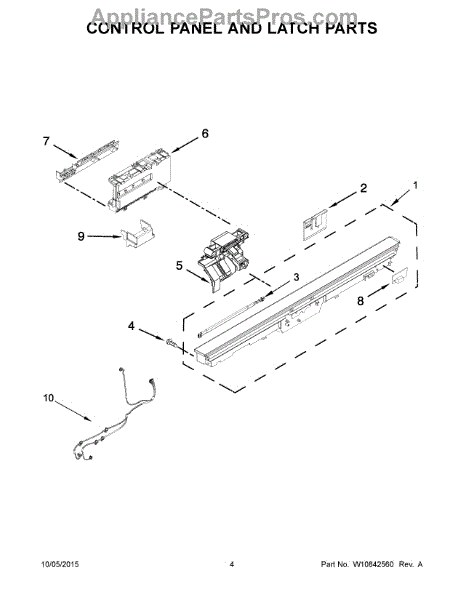 AppliancePartsPros.com
CONTROL PANEL AND LATCH PARTS

7
6
2
1
9
5
3
8
4
10

10/05/2015
4
Part No. W10842560 Rev. A