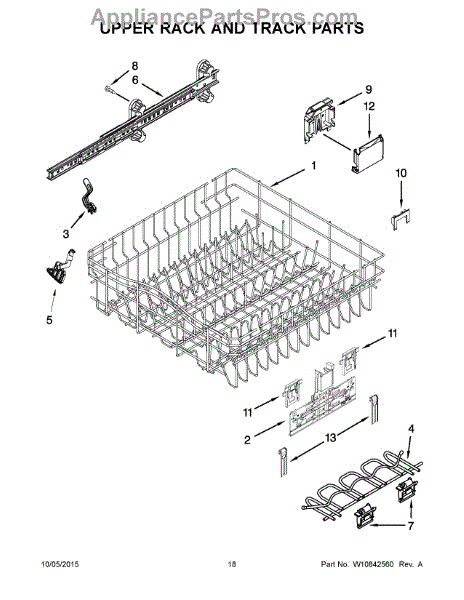 AppliancePartsPros.com
UPPER RACK AND TRACK PARTS

8
6
9
12
1
10
3
5
11
11
2
13
4
7

10/05/2015 18 Part No. W10842560 Rev. A