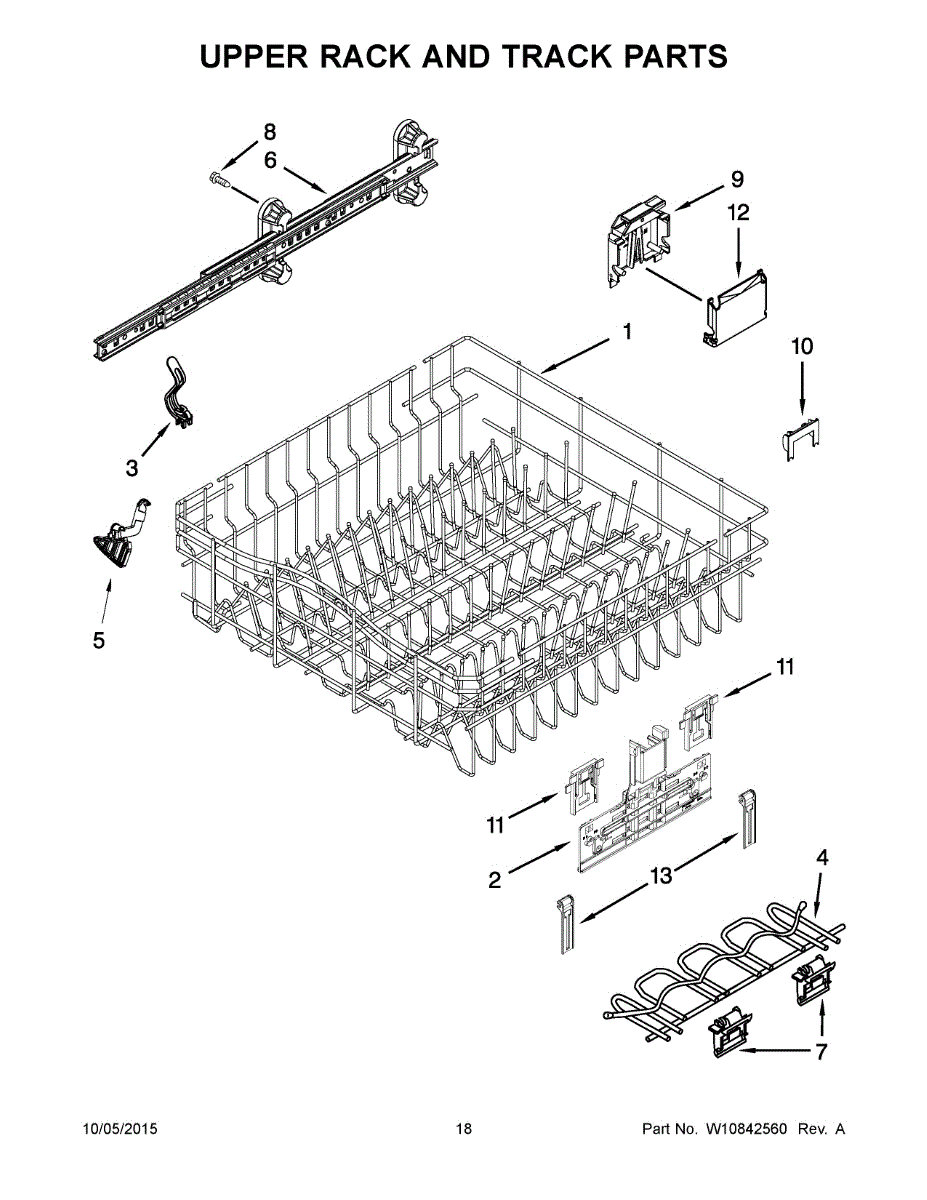 UPPER RACK AND TRACK PARTS

8
6
9
12
1
10
3
5
11
11
2
13
4
7

10/05/2015 18 Part No. W10842560 Rev. A