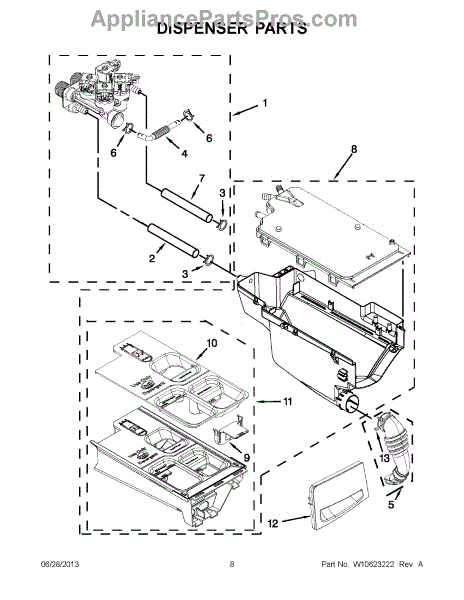 AppliancePartsPros.com
DISPENSER PARTS

1
6
6
4
8
7
3
2
3
10
11
9
13
5
12

06/28/2013
8
Part No. W10623222 Rev. A