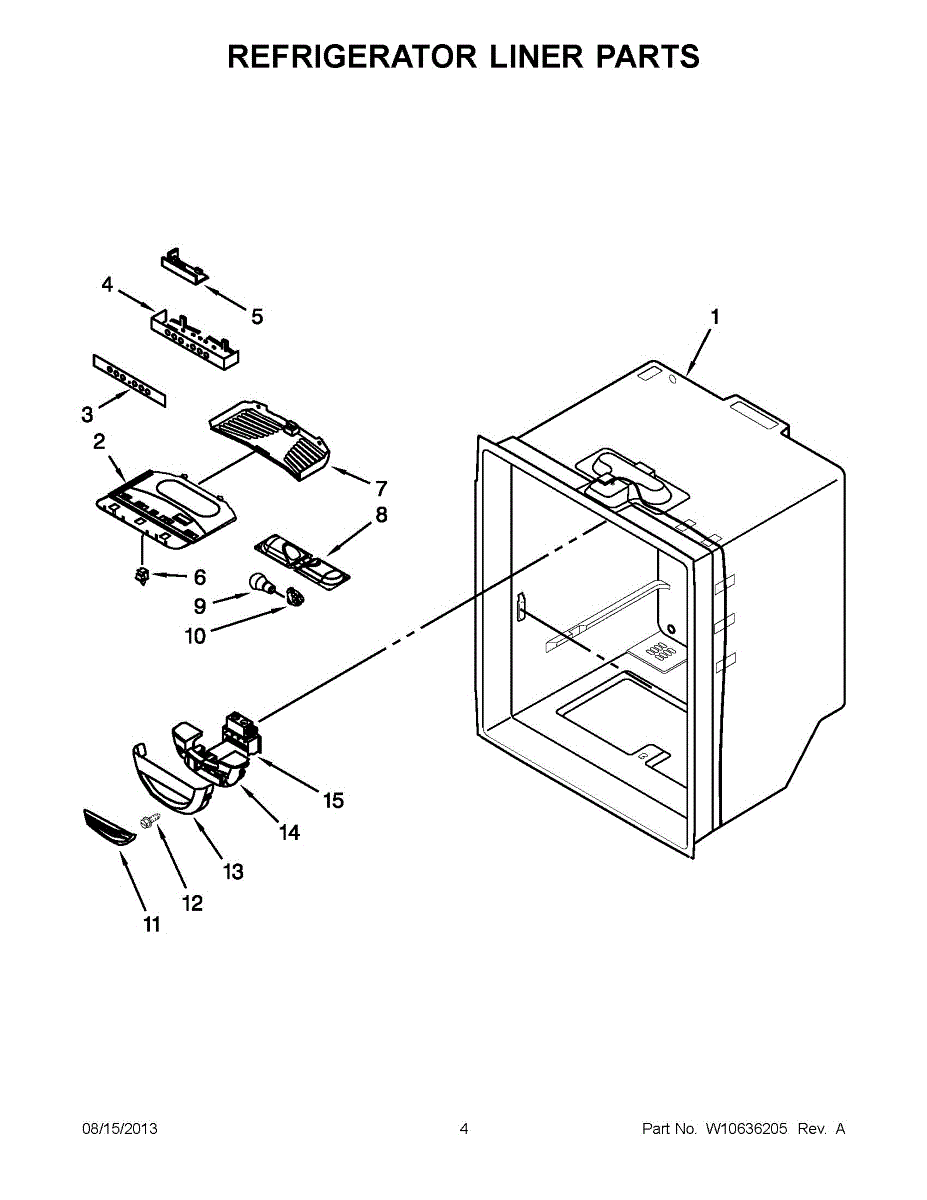 REFRIGERATOR LINER PARTS

4
5
1
3
2
7
8
6
9
10
15
14
13
12
11

08/15/2013
4
Part No. W10636205 Rev. A