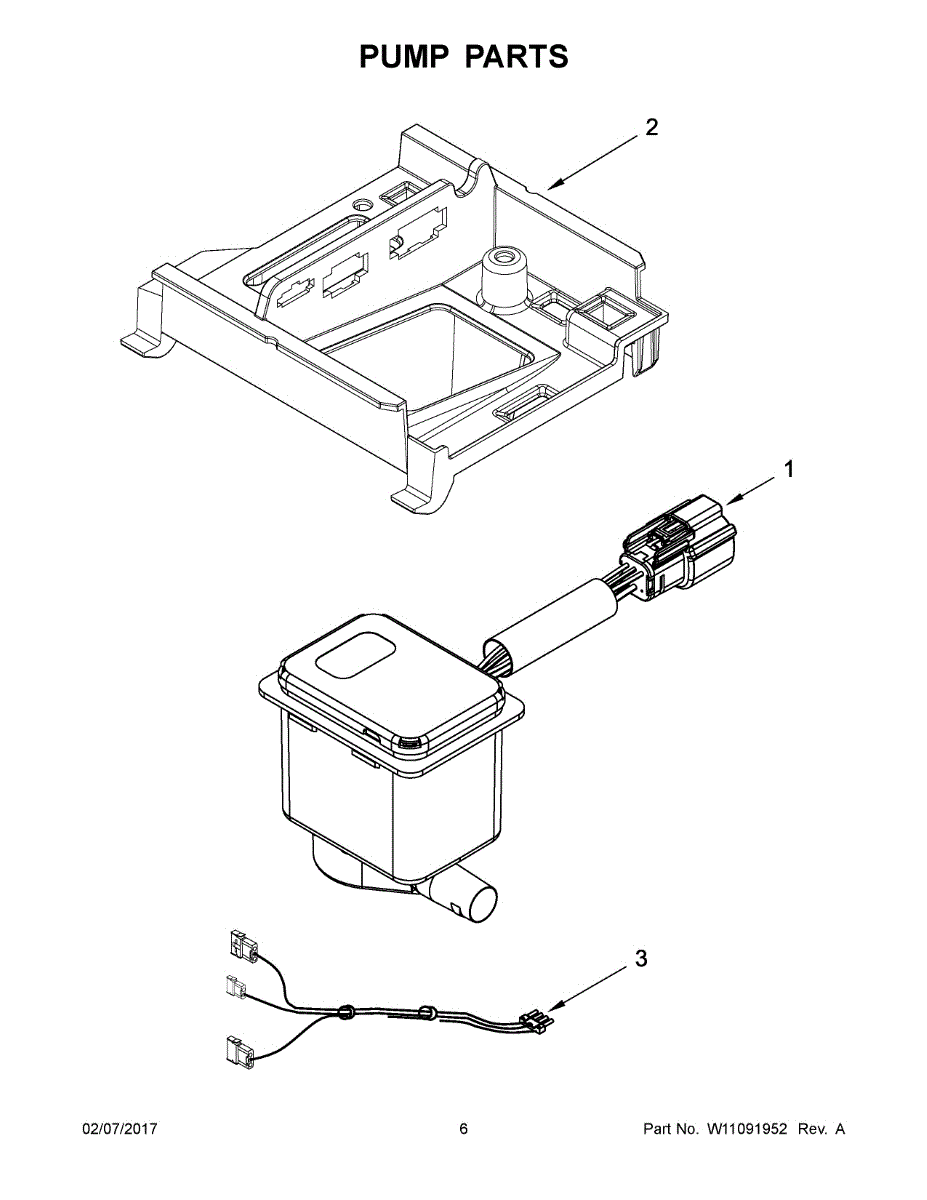 PUMP PARTS

2

1

3

02/07/2017

6

Part No. W11091952 Rev. A