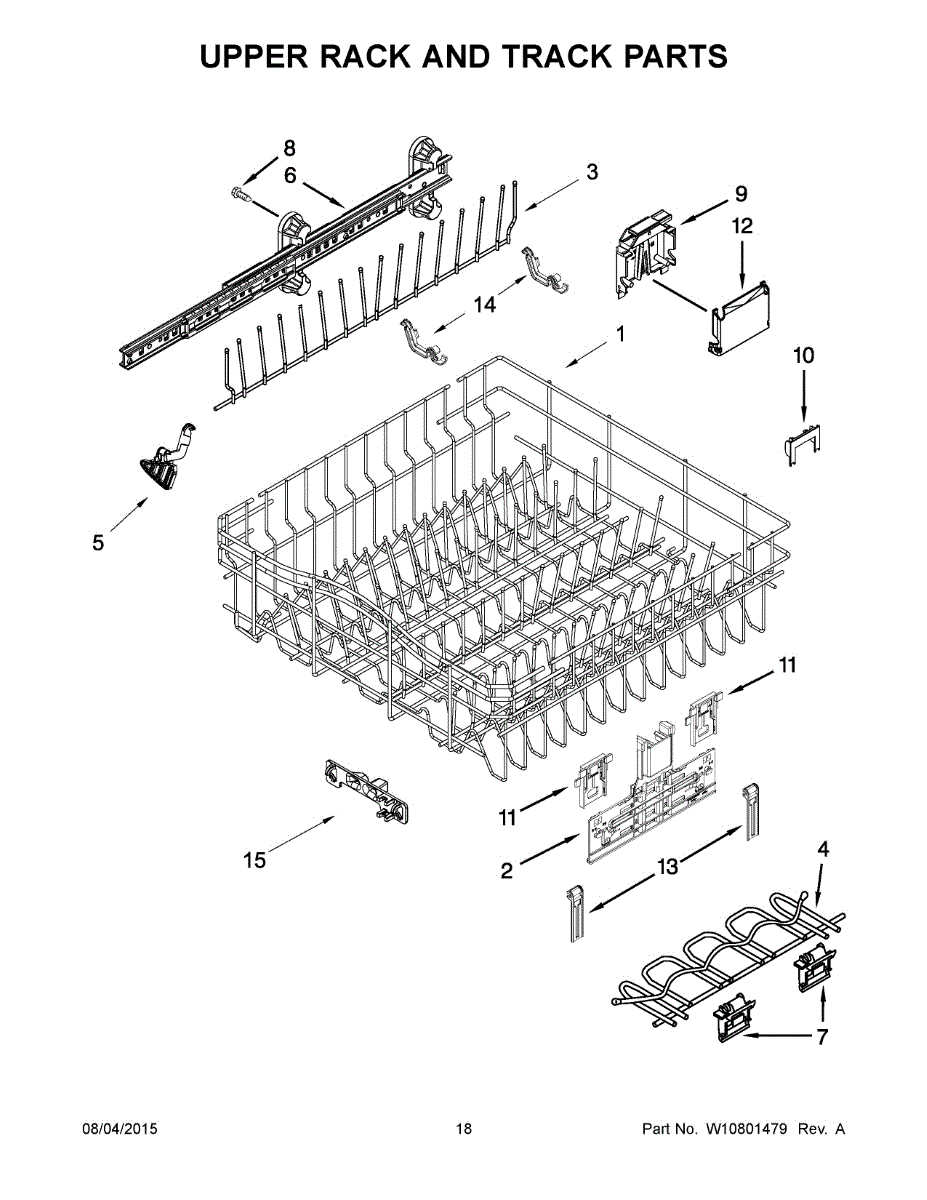 UPPER RACK AND TRACK PARTS

8
6
3
9
12
14
1
10
5
11
11
15
2
13
4
7

08/04/2015 18 Part No. W10801479 Rev. A