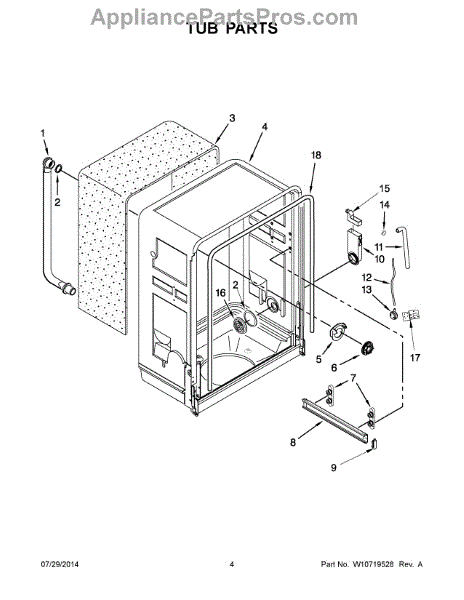 AppliancePartsPros.com
TUB PARTS

1
2
3
4
18
15
14
11
10
12
13
17
16
2
5
6
7
8
9

07/29/2014 4 Part No. W10719528 Rev. A