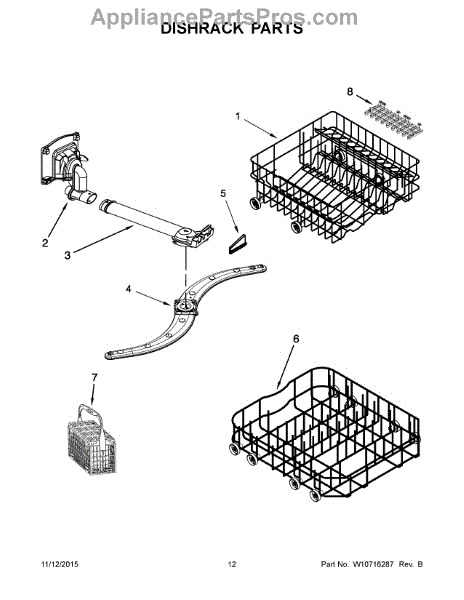 AppliancePartsPros.com
DISHRACK PARTS

8
1
5
2
3
4
6
7

11/12/2015
12
Part No. W10716287 Rev. B