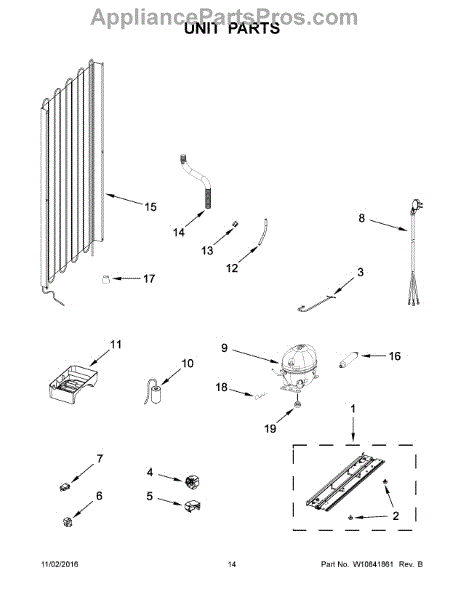 AppliancePartsPros.com
UNIT PARTS

15
14
13
12
8
3
17
11
10
9
16
18
19
1
7
4
5
6
2

11/02/2016
14
Part No. W10841861 Rev. B