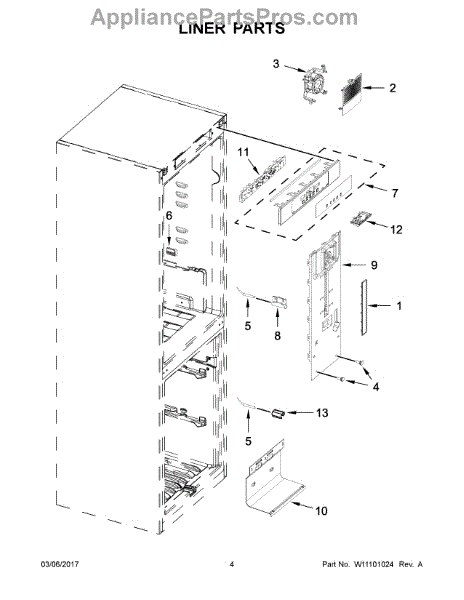 AppliancePartsPros.com
LINER PARTS

3
2
11
7
6
12
9
1
5
8
4
13
5
10

03/06/2017
4
Part No. W11101024 Rev. A