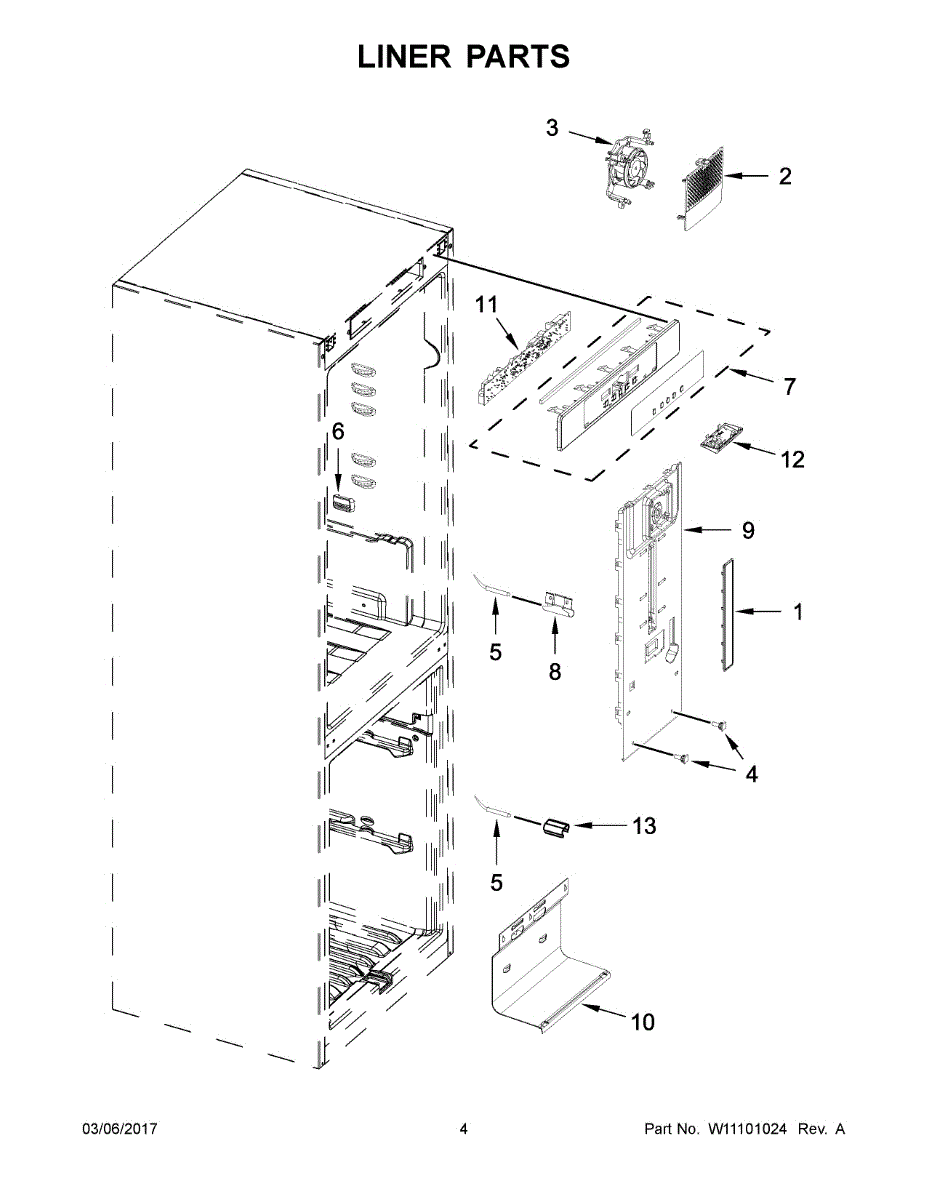 LINER PARTS

3
2
11
7
6
12
9
1
5
8
4
13
5
10

03/06/2017
4
Part No. W11101024 Rev. A