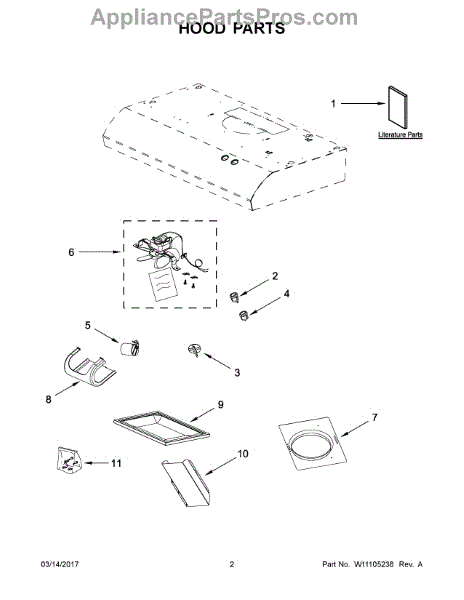 AppliancePartsPros.com
HOOD PARTS

1
Literature Parts

6
2
4
5
3
8
9
7
11
10

03/14/2017
2
Part No. W11105238 Rev. A