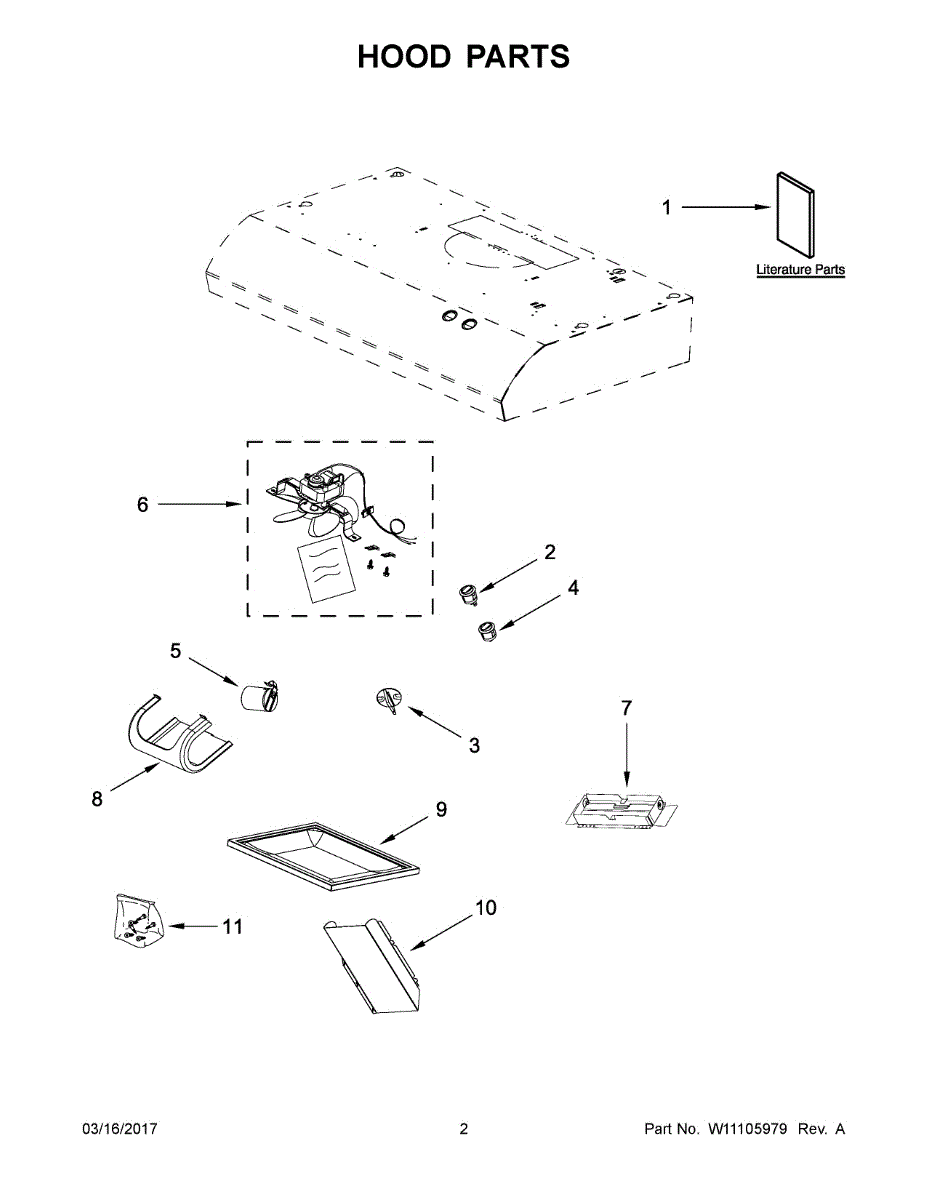 HOOD PARTS

1

Literature Parts

6

2

4

5

3

7

8

9

11

10

03/16/2017

2

Part No. W11105979 Rev. A