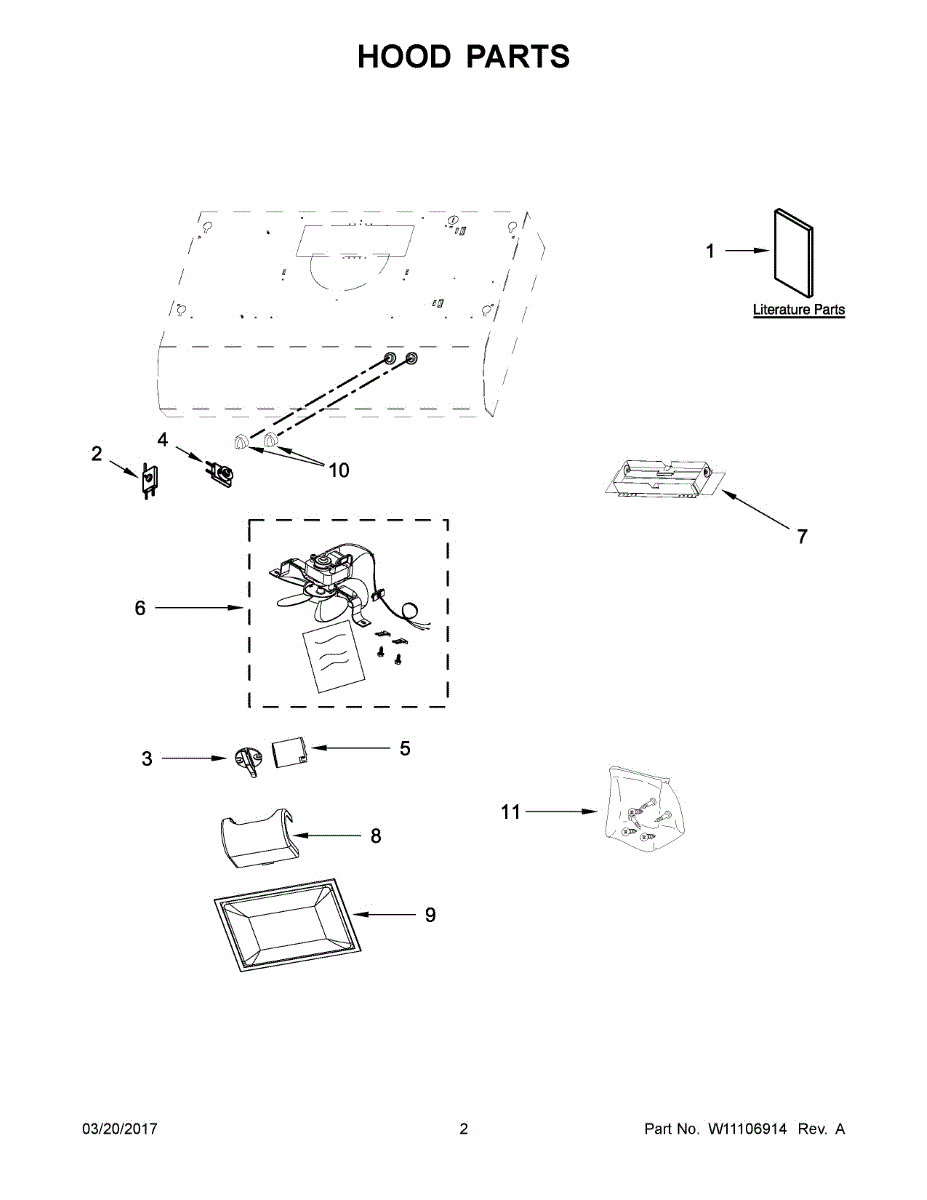 HOOD PARTS

1

Literature Parts

2

4

10

7

6

3

5

8

11

9

03/20/2017

2

Part No. W11106914 Rev. A