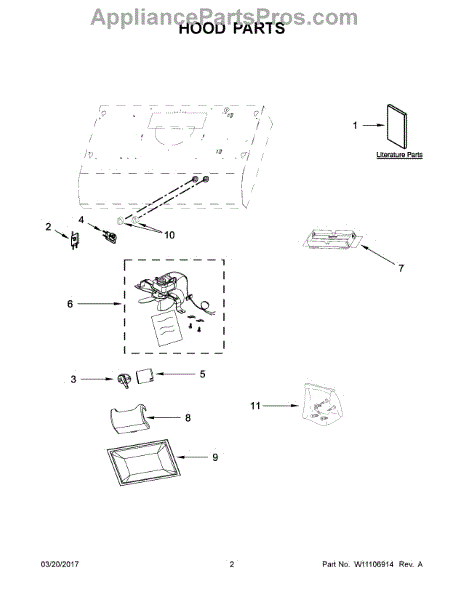 AppliancePartsPros.com
HOOD PARTS

1
Literature Parts

2
4
10
7
6
3
5
11
8
9

03/20/2017
2
Part No. W11106914 Rev. A