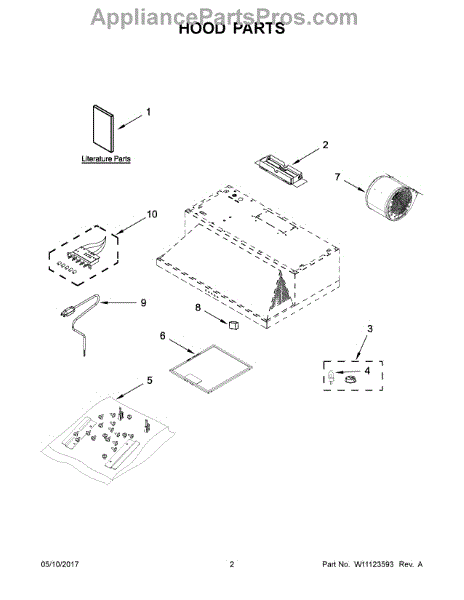 AppliancePartsPros.com
HOOD PARTS

1

Literature Parts

2

7

10

9

8

6

3

4

5

05/10/2017 2 Part No. W11123593 Rev. A