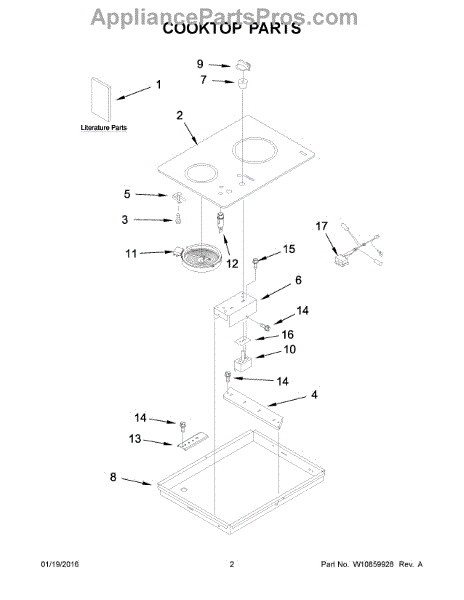 AppliancePartsPros.com
COOKTOP PARTS

9
7
1
Literature Parts
2
5
3
17
11
12
15
6
14
16
10
14
4
14
13
8

01/19/2016
2
Part No. W10659928 Rev. A