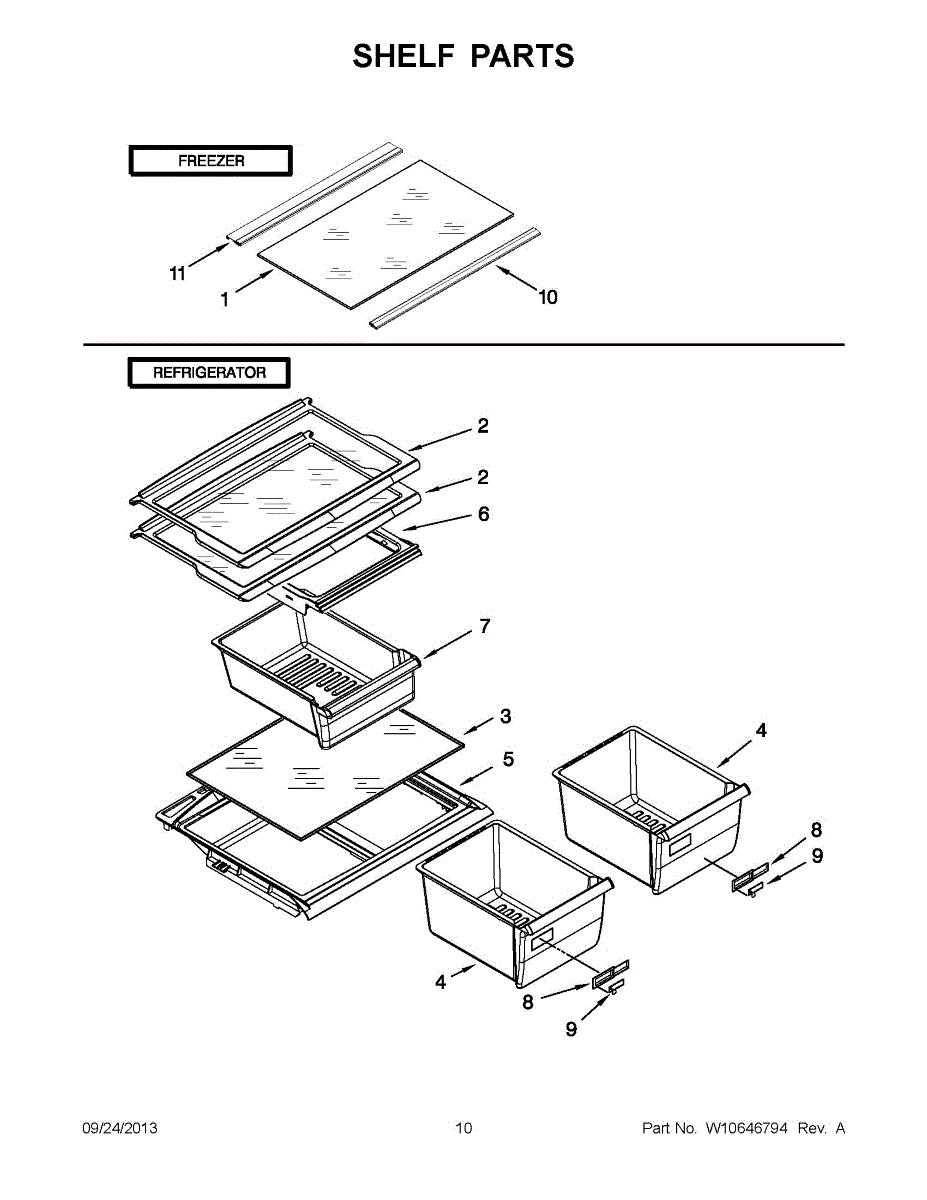 SHELF PARTS

FREEZER

11
1
10

REFRIGERATOR

2
2
6
7
3
5
4
8
9
4
8
9

09/24/2013 10 Part No. W10646794 Rev. A