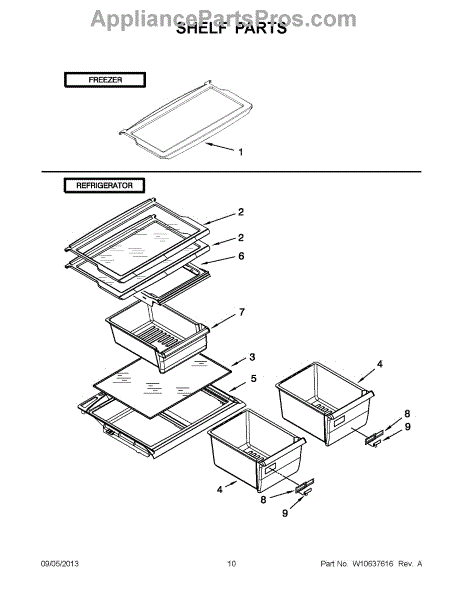 AppliancePartsPros.com
SHELF PARTS

FREEZER

1

REFRIGERATOR

2
2
6
7
3
5
4
8
9
4
8
9

09/05/2013 10 Part No. W10637616 Rev. A