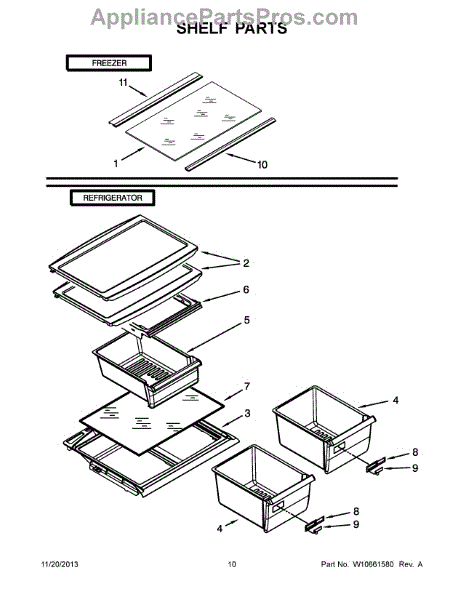 AppliancePartsPros.com
SHELF PARTS

FREEZER

11

1

10

REFRIGERATOR

2

6

5

7

3

4

8

9

8

9

4

11/20/2013

10

Part No. W10661580 Rev. A