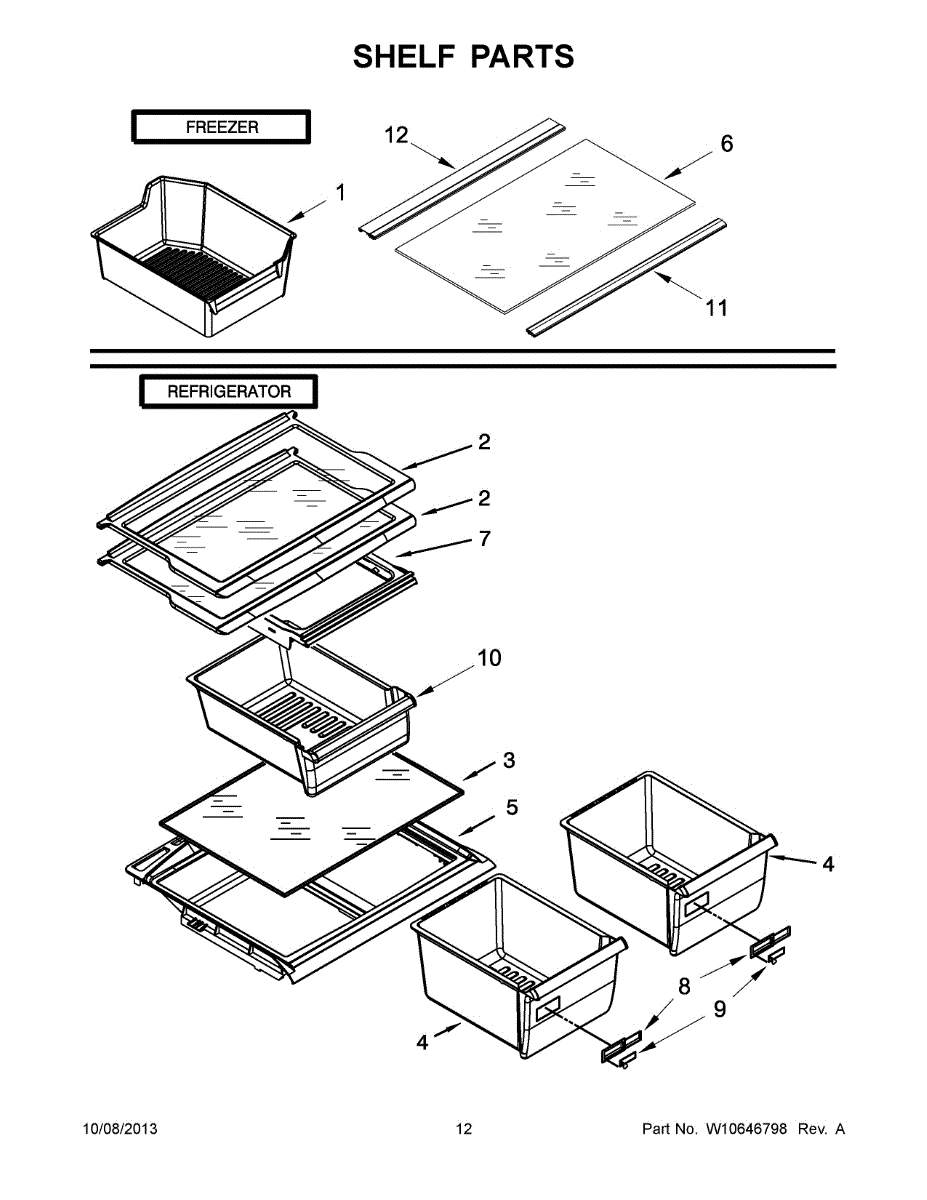 SHELF PARTS

FREEZER

12

6

1

11

REFRIGERATOR

2

2

7

10

3

5

4

8

9

4

10/08/2013

12

Part No. W10646798 Rev. A