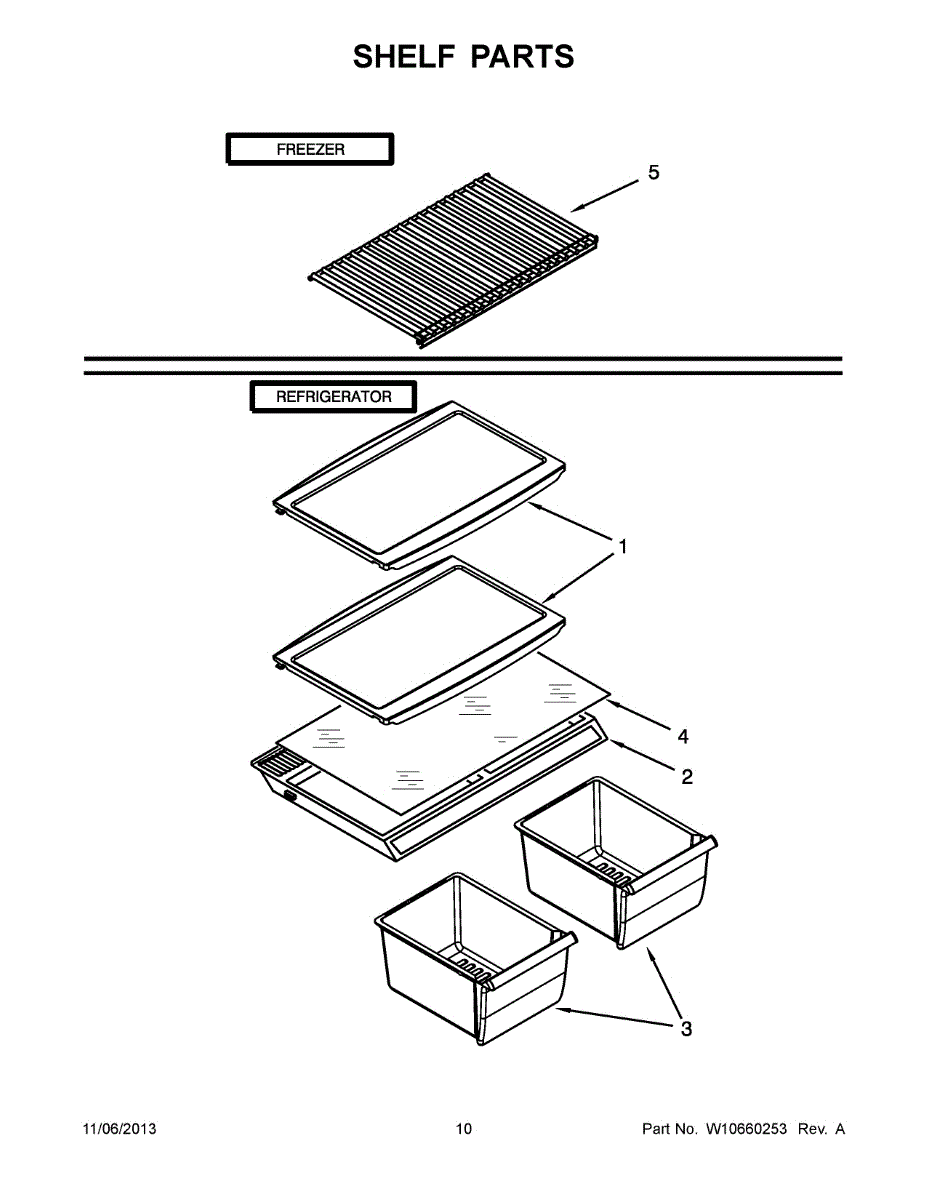 SHELF PARTS

FREEZER

5

REFRIGERATOR

1

4

2

3

11/06/2013

10

Part No. W10660253 Rev. A