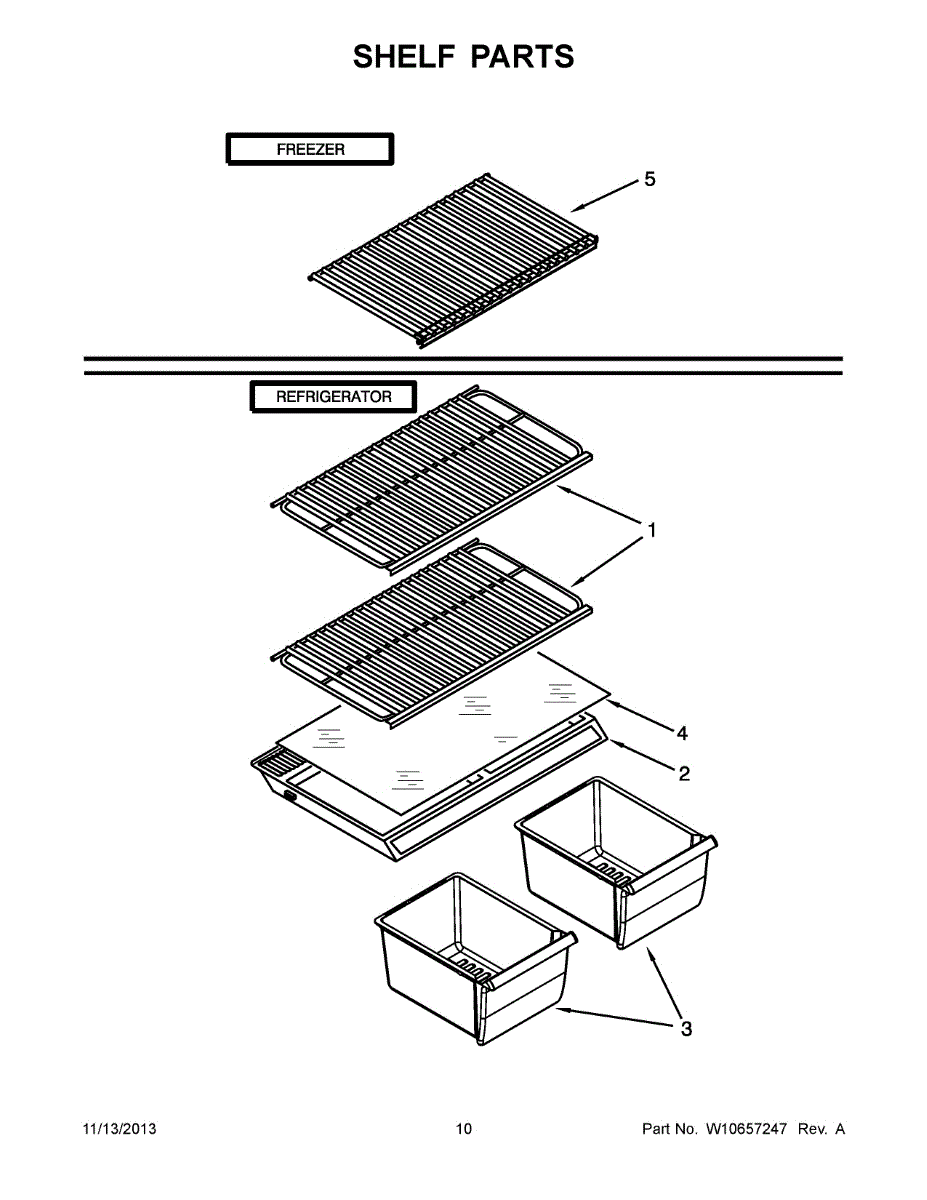 SHELF PARTS

FREEZER

5

REFRIGERATOR

1

4

2

3

11/13/2013

10

Part No. W10657247 Rev. A