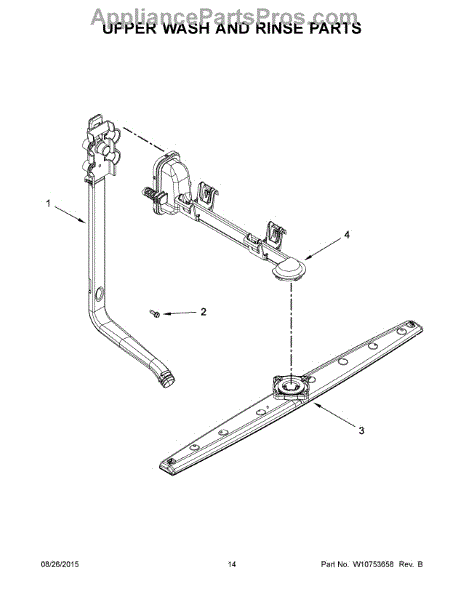 AppliancePartsPros.com
UPPER WASH AND RINSE PARTS

1

4

2

3

08/26/2015

14

Part No. W10753658 Rev. B