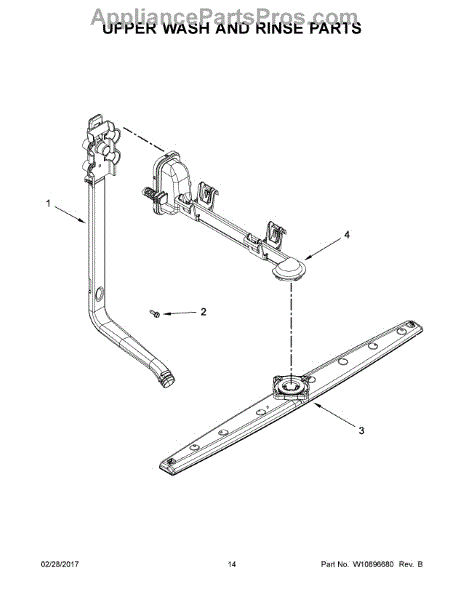 AppliancePartsPros.com
UPPER WASH AND RINSE PARTS

1

4

2

3

02/28/2017

14

Part No. W10896680 Rev. B