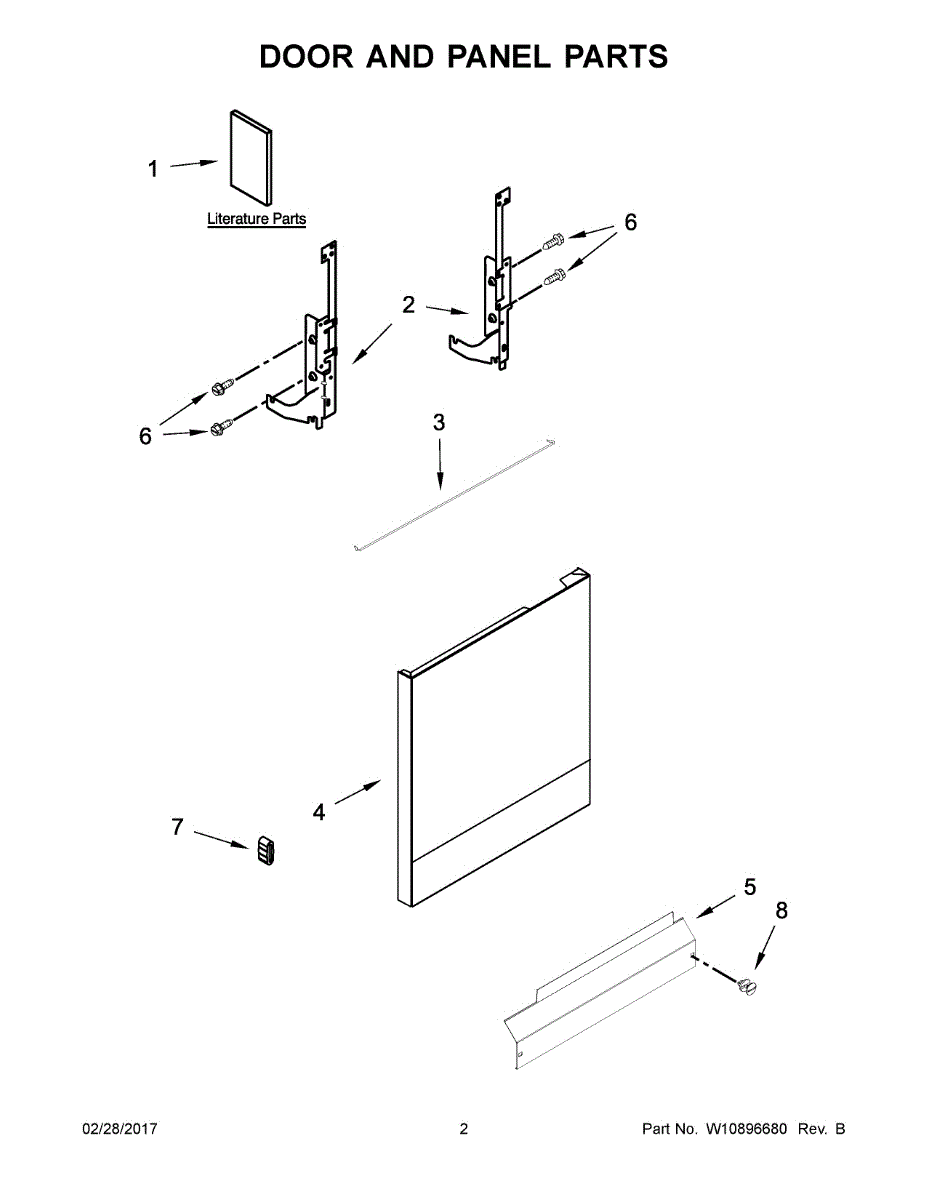 DOOR AND PANEL PARTS

1

Literature Parts

6

2

6

3

4

7

5

8

02/28/2017

2

Part No. W10896680 Rev. B