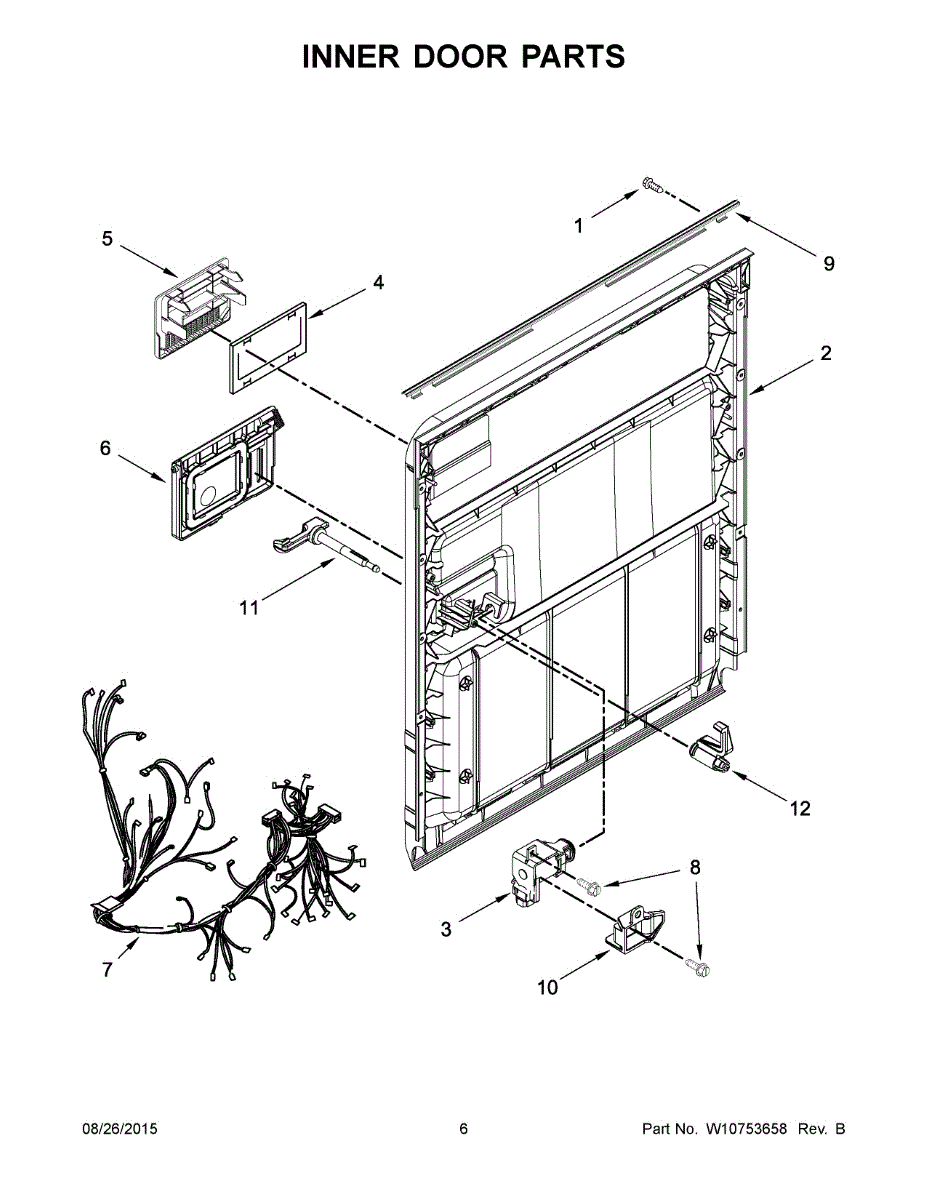 INNER DOOR PARTS

1
9
5
4
2
6
11
12
8
3
7
10

08/26/2015
6
Part No. W10753658 Rev. B