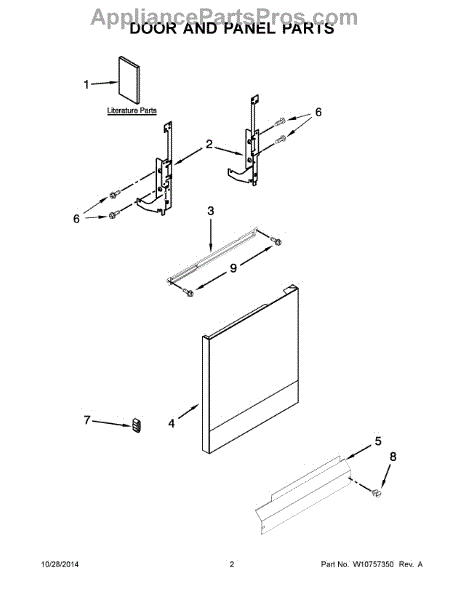 AppliancePartsPros.com
DOOR AND PANEL PARTS

1
Literature Parts
6
2
6
3
9
7
4
5
8

10/28/2014
2
Part No. W10757350 Rev. A