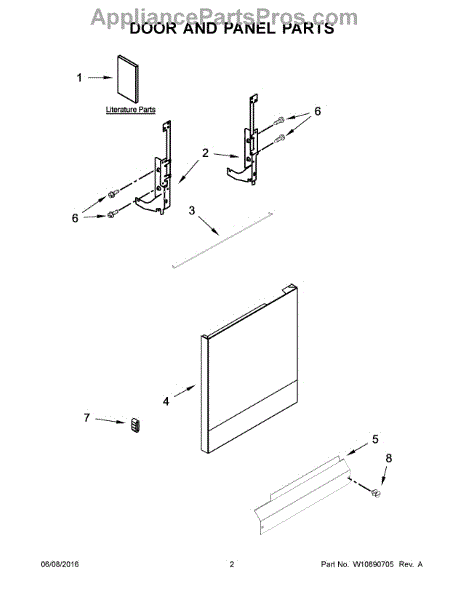 AppliancePartsPros.com
DOOR AND PANEL PARTS

1
Literature Parts
6
2
6
3
4
7
5
8

06/08/2016
2
Part No. W10890705 Rev. A