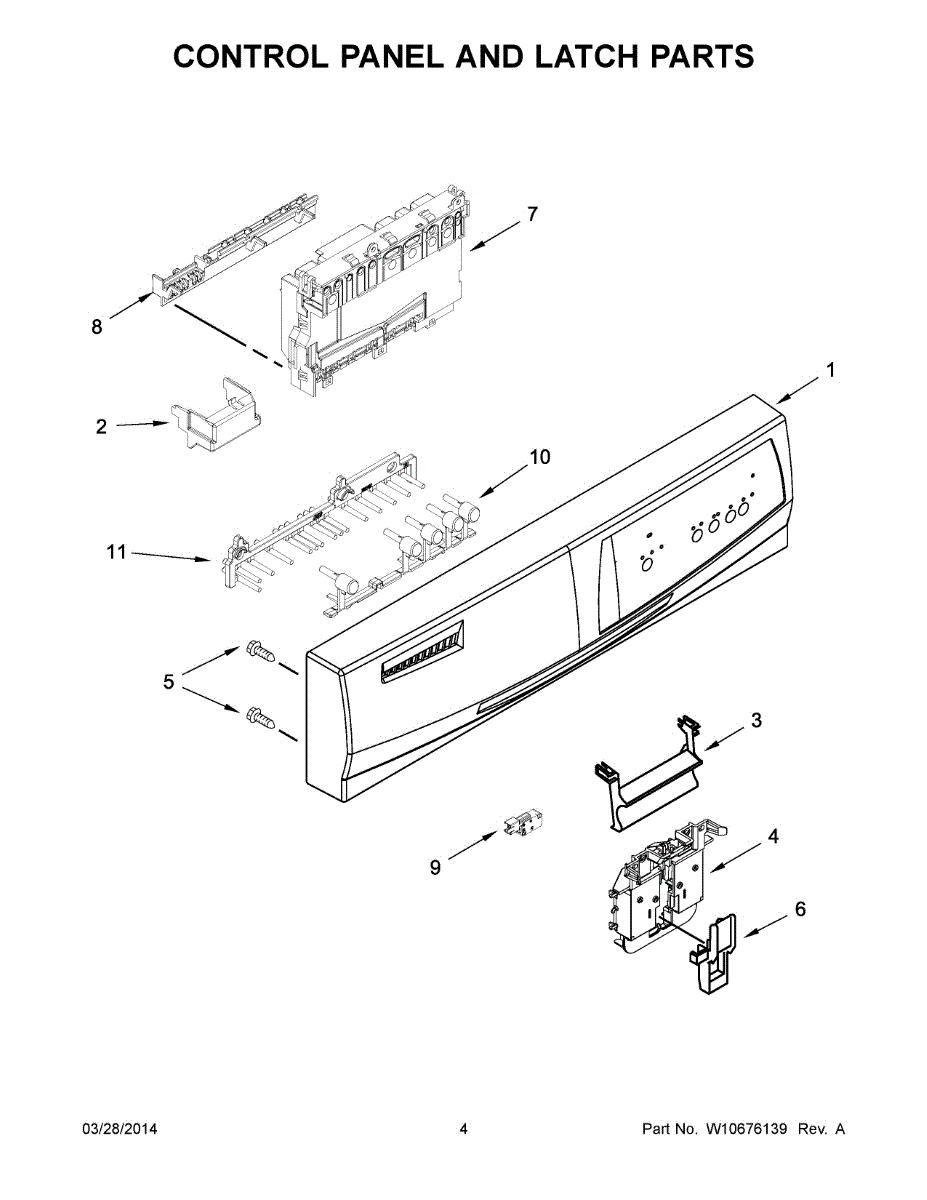 CONTROL PANEL AND LATCH PARTS

7

8

1

2

10

11

5

3

9

4

6

03/28/2014

4

Part No. W10676139 Rev. A