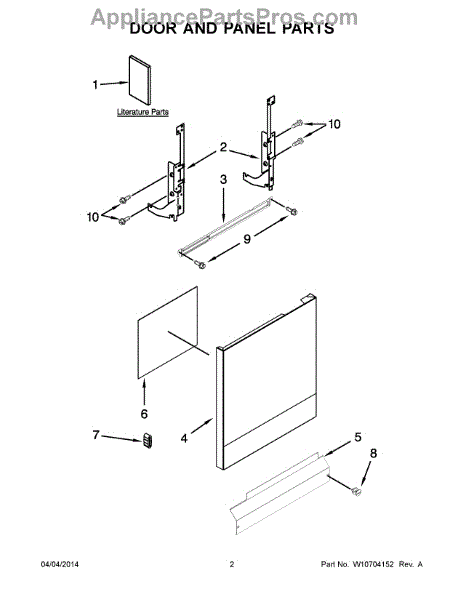 AppliancePartsPros.com

DOOR AND PANEL PARTS

1

Literature Parts

10

2

3

10

9

6

7

4

5

8

04/04/2014

2

Part No. W10704152 Rev. A