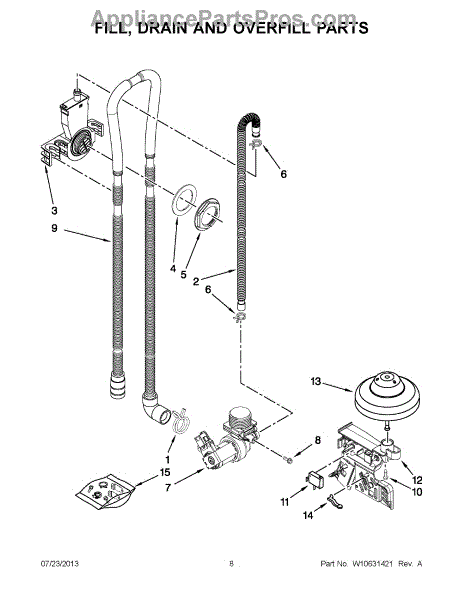 AppliancePartsPros.com
FILL, DRAIN AND OVERFILL PARTS

6
3
9
4
5
2
6
13
8
1
15
7
12
10
11
14

07/23/2013
8
Part No. W10631421 Rev. A