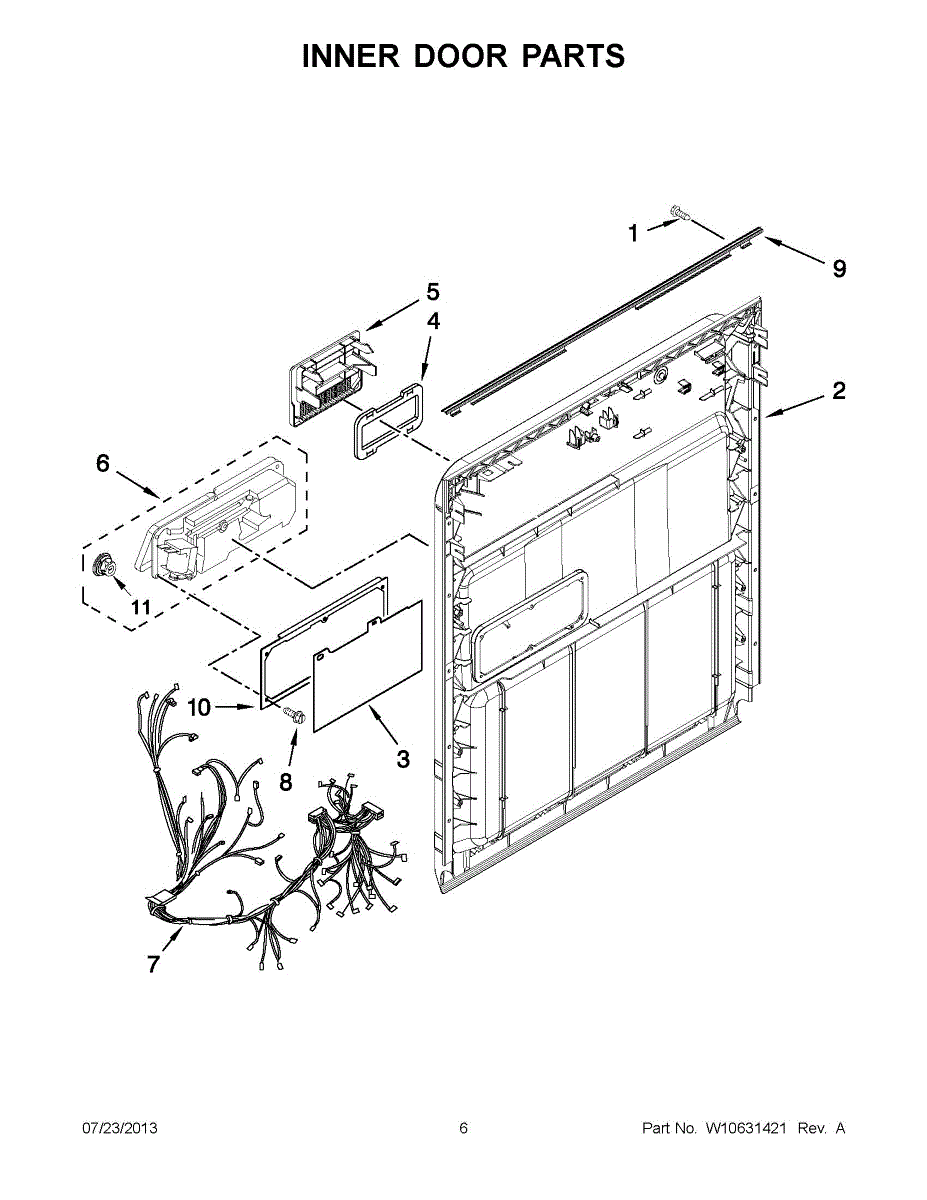 INNER DOOR PARTS

1
9
5
4
2
6
11
10
8
3
7

07/23/2013

6

Part No. W10631421 Rev. A